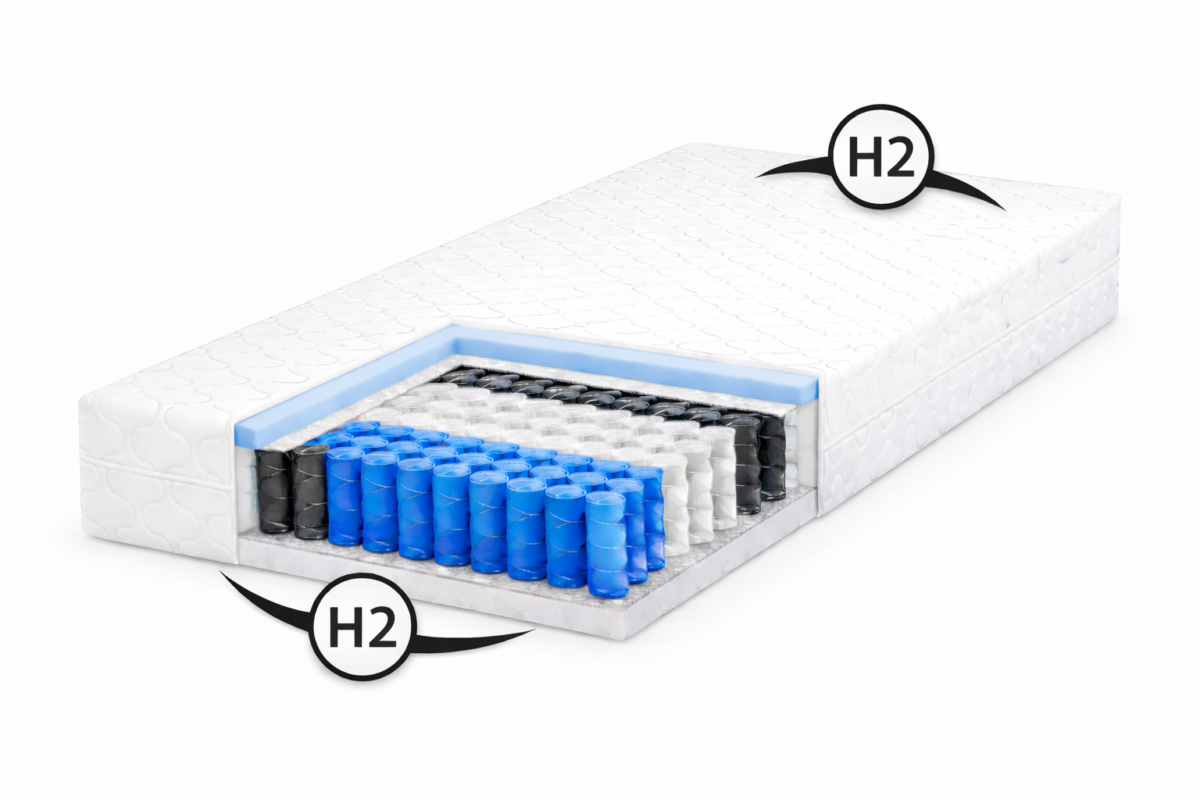 H2

H2